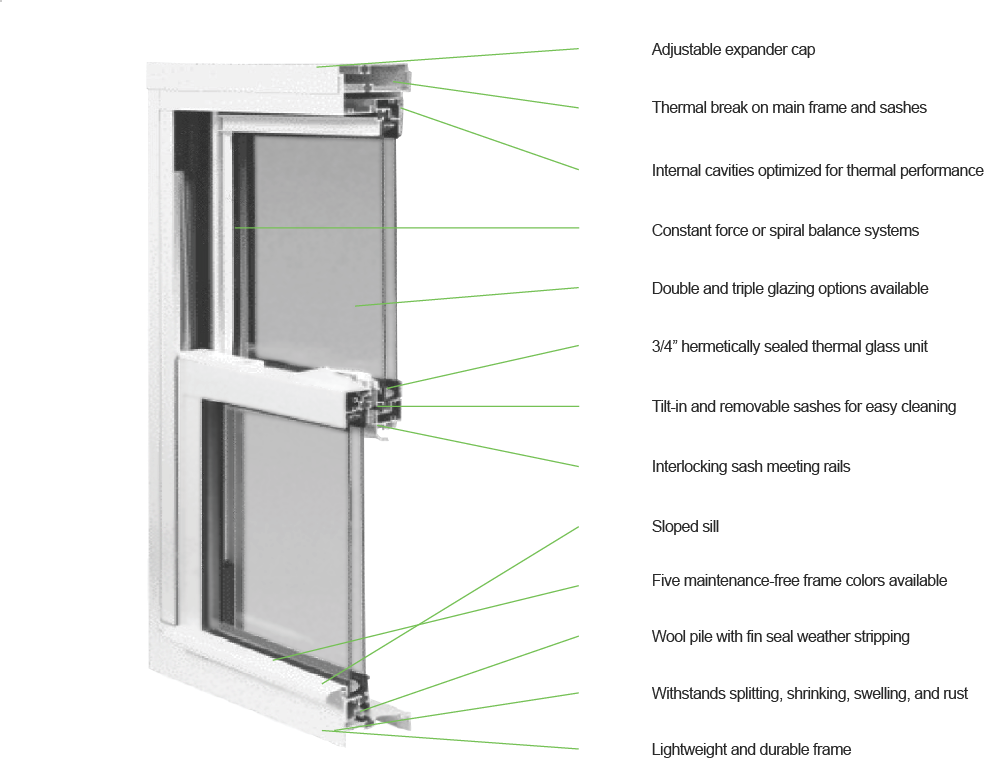 Adjustable expander cap

Thermal break on main frame and sashes

Internal cavities optimized for thermal performance

Constant force or spiral balance systems

Double and triple glazing options available

3/4” hermetically sealed thermal glass unit

Tilt-in and removable sashes for easy cleaning

Interlocking sash meeting rails

Sloped sill

Five maintenance-free frame colors available

Wool pile with fin seal weather stripping

Withstands splitting, shrinking, swelling, and rust

Lightweight and durable frame