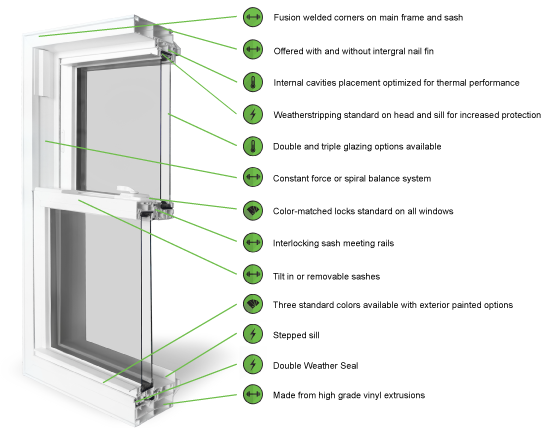 Fusion welded corners on main frame and sash

Offered with and without intergral nail fin

Internal cavities placement optimized for thermal performance

Weatherstripping standard on head and sill for increased protection

Double and triple glazing options available

Constant force or spiral balance system

Color-matched locks standard on all windows

Interlocking sash meeting rails

Tilt in or removable sashes

Three standard colors available with exterior painted options

Stepped sill

Double Weather Seal

Made from high grade vinyl extrusions